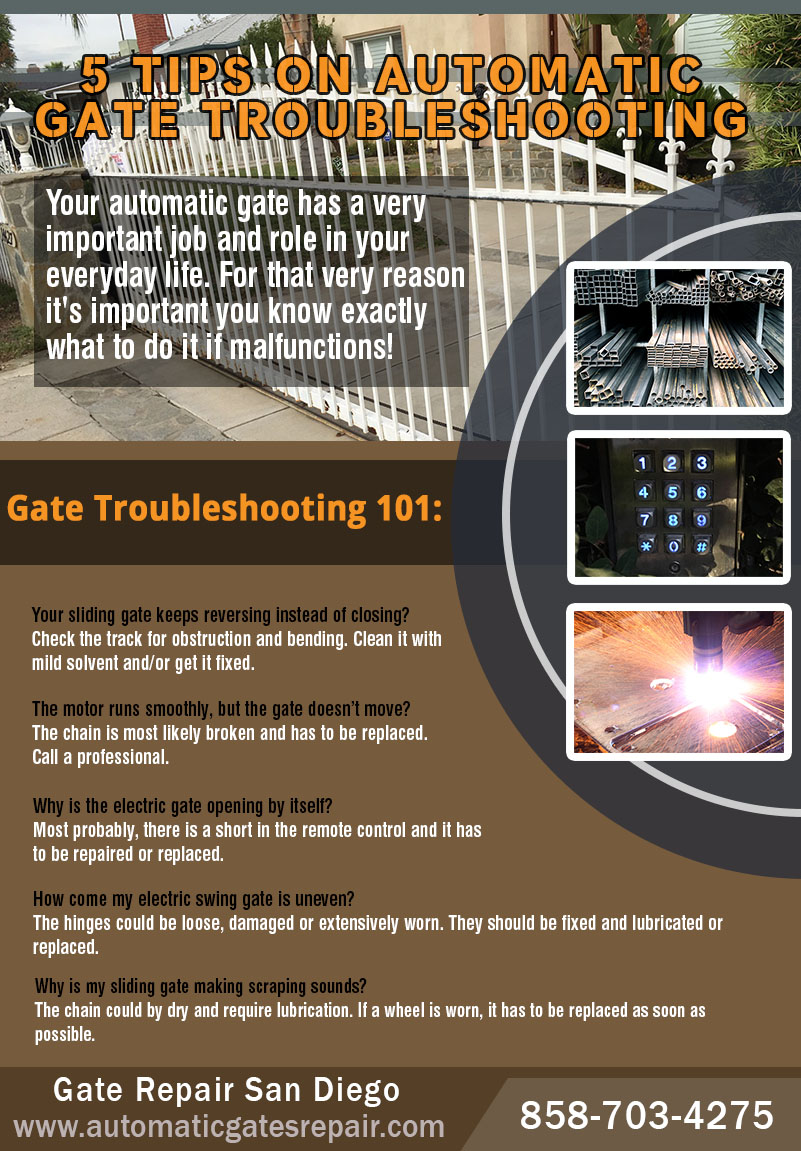 5 TIPS ON AUTOMATIC GATE TROUBLESHOOTING

Your automatic gate has a very important job and role in your everyday life. For that very reason it's important you know exactly what to do it if malfunctions!

1 2 3
4 5 6
7 8 9
* 0 #

Gate Troubleshooting 101:

Your sliding gate keeps reversing instead of closing?
Check the track for obstruction and bending. Clean it with mild solvent and/or get it fixed.

The motor runs smoothly, but the gate doesn't move?
The chain is most likely broken and has to be replaced. Call a professional.

Why is the electric gate opening by itself?
Most probably, there is a short in the remote control and it has to be repaired or replaced.

How come my electric swing gate is uneven?
The hinges could be loose, damaged or extensively worn. They should be fixed and lubricated or replaced.

Why is my sliding gate making scraping sounds?
The chain could by dry and require lubrication. If a wheel is worn, it has to be replaced as soon as possible.

Gate Repair San Diego
www.automaticgatesrepair.com
858-703-4275